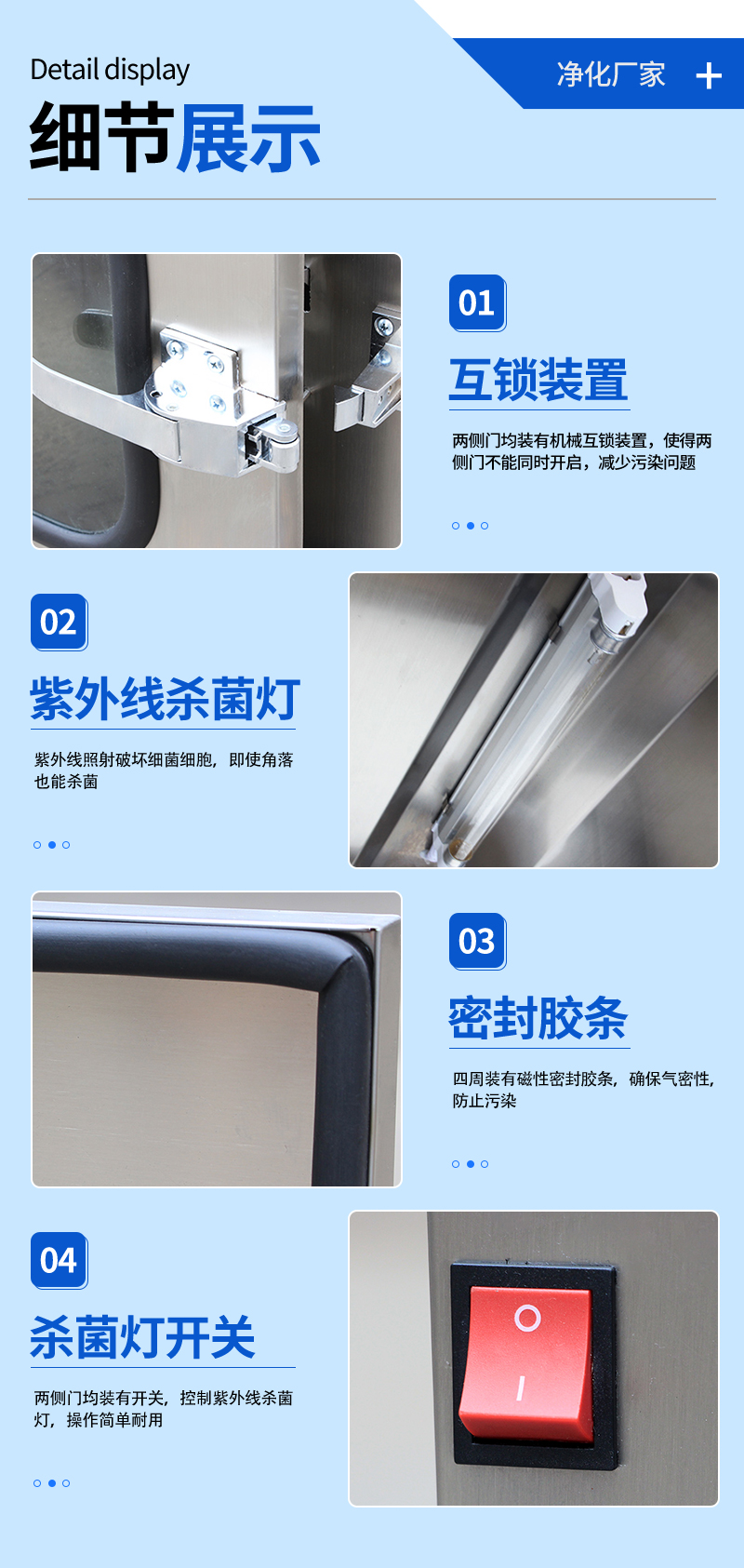 Detail display

细节展示

净化厂家 +

01

互锁装置

两侧门均装有机械互锁装置，使得两侧门不能同时开启，减少污染问题

02

紫外线杀菌灯

紫外线照射破坏细菌细胞，即使角落也能杀菌

03

密封胶条

四周装有磁性密封胶条，确保气密性，防止污染

04

杀菌灯开关

两侧门均装有开关，控制紫外线杀菌灯，操作简单耐用

O

I